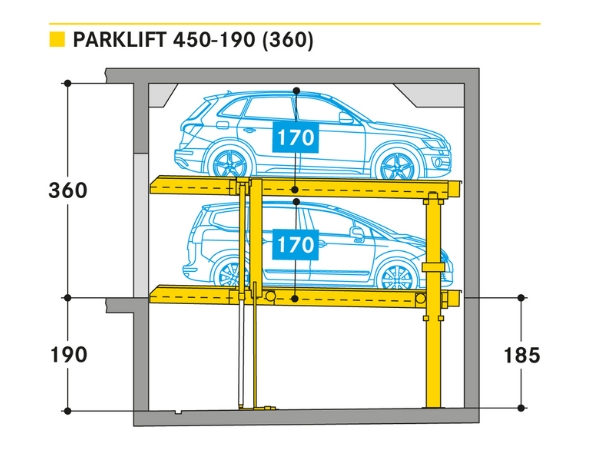 PARKLIFT 450-190 (360)

360

170

170

190

185